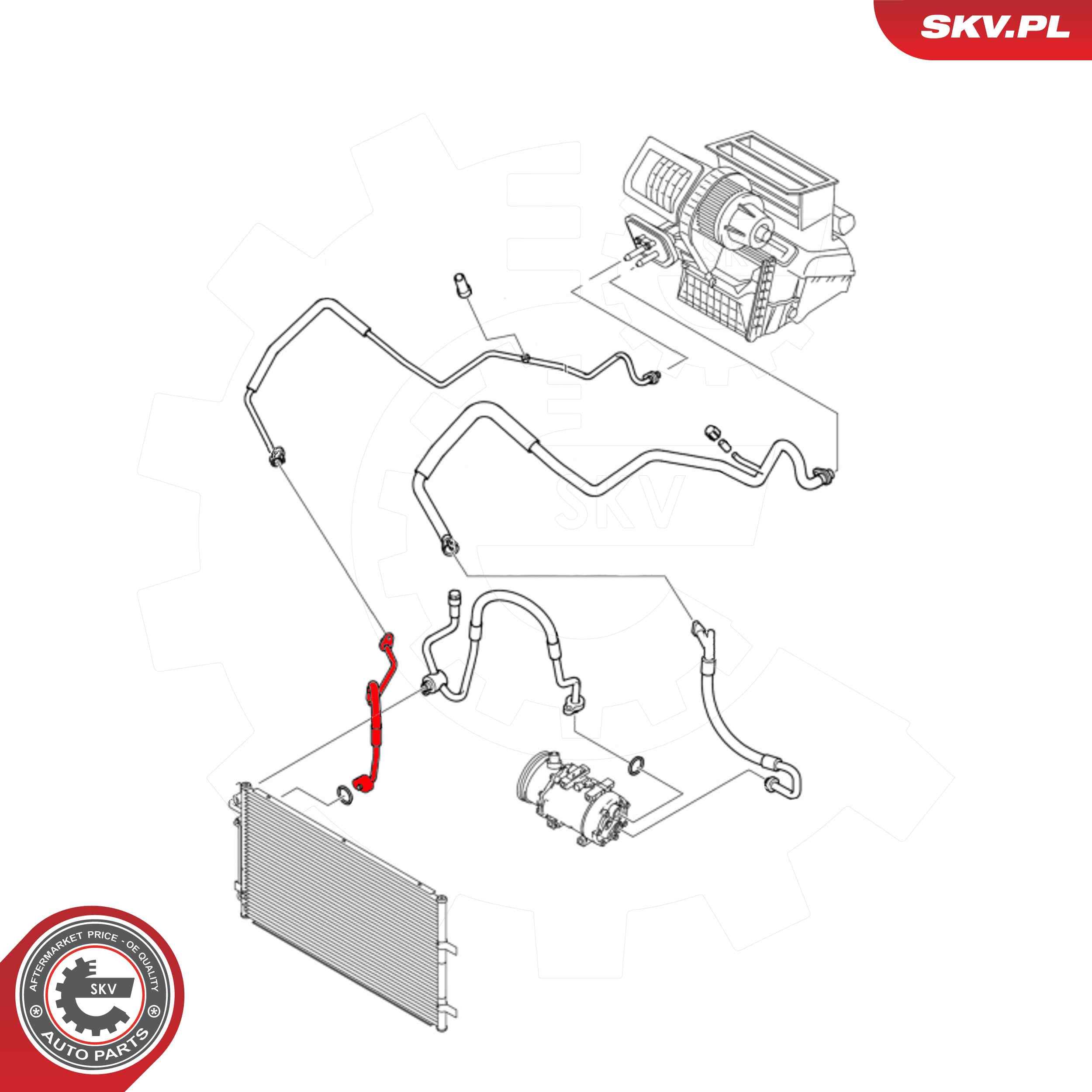 SKV.PL

SKV

AFTERMARKET PRICE - OE QUALITY

SKV

AUTO PARTS